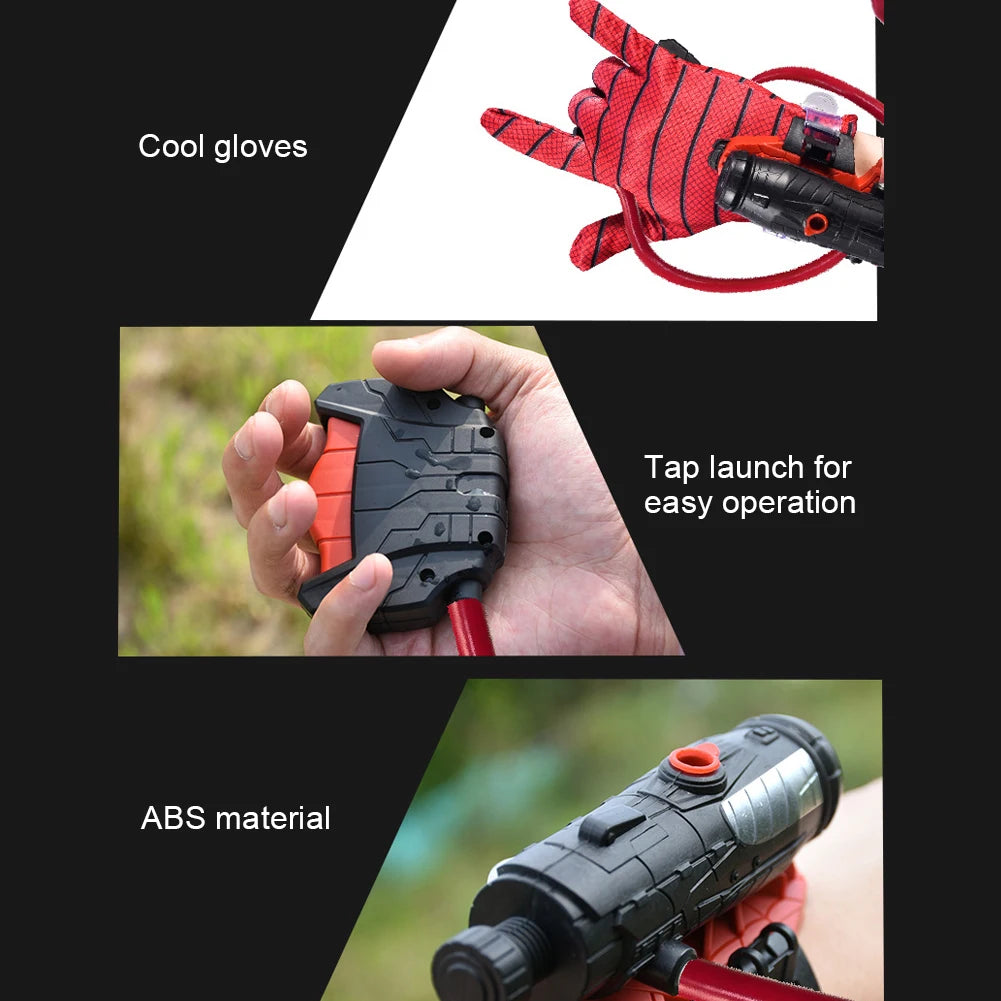 Cool gloves

Tap launch for easy operation

ABS material